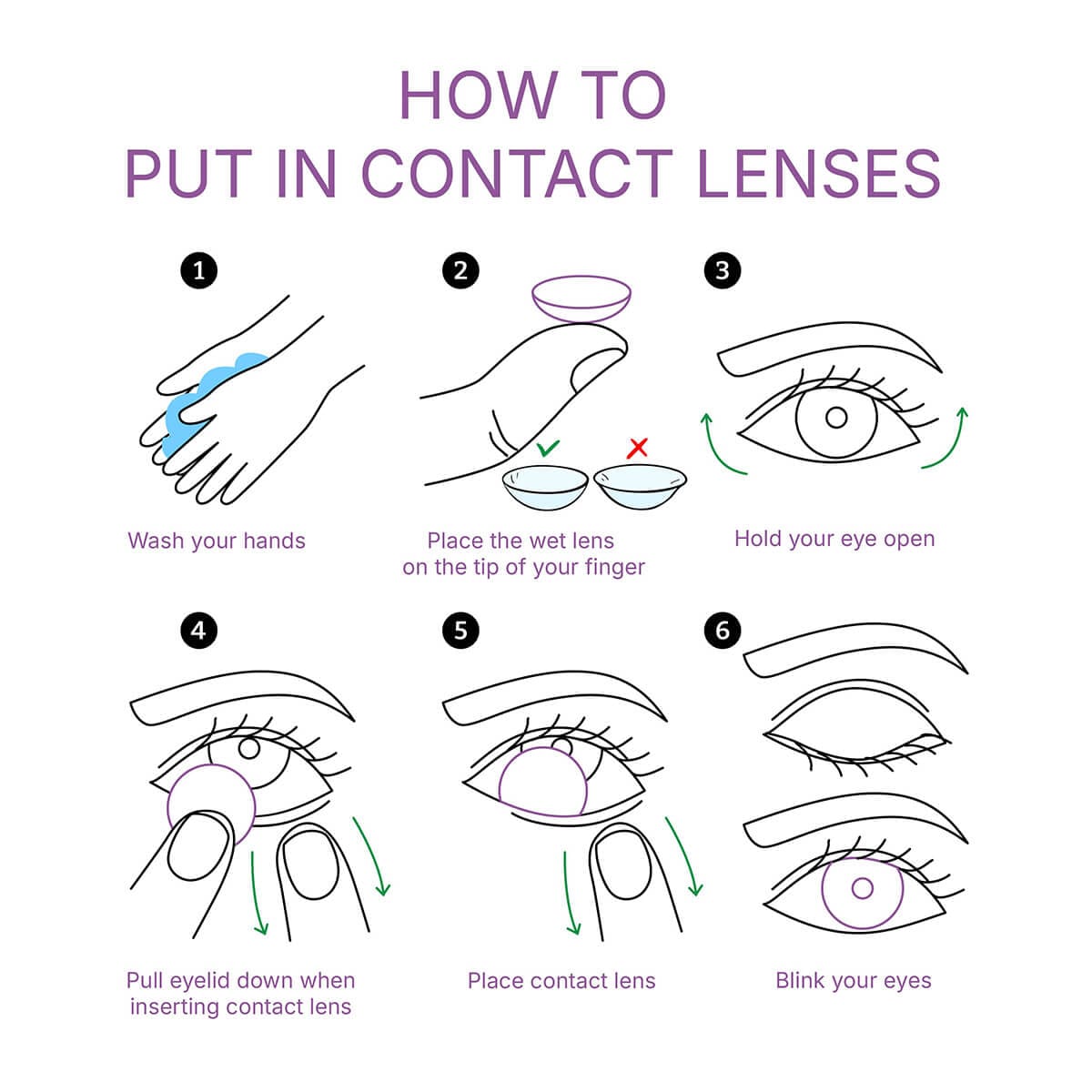 HOW TO
PUT IN CONTACT LENSES

1
Wash your hands

2
Place the wet lens on the tip of your finger

3
Hold your eye open

4
Pull eyelid down when inserting contact lens

5
Place contact lens

6
Blink your eyes